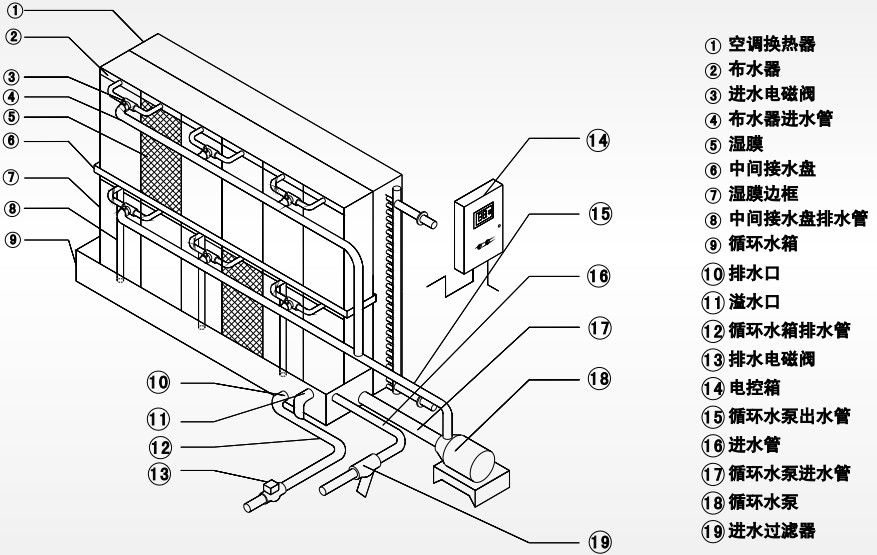 ①
②
③
④
⑤
⑥
⑦
⑧
⑨
⑩
⑪
⑫
⑬
⑭
⑮
⑯
⑰
⑱
⑲

① 空调换热器
② 布水器
③ 进水电磁阀
④ 布水器进水管
⑤ 湿膜
⑥ 中间接水盘
⑦ 湿膜边框
⑧ 中间接水盘排水管
⑨ 循环水箱
⑩ 排水口
⑪ 溢水口
⑫ 循环水箱排水管
⑬ 排水电磁阀
⑭ 电控箱
⑮ 循环水泵出水管
⑯ 进水管
⑰ 循环水泵进水管
⑱ 循环水泵
⑲ 进水过滤器